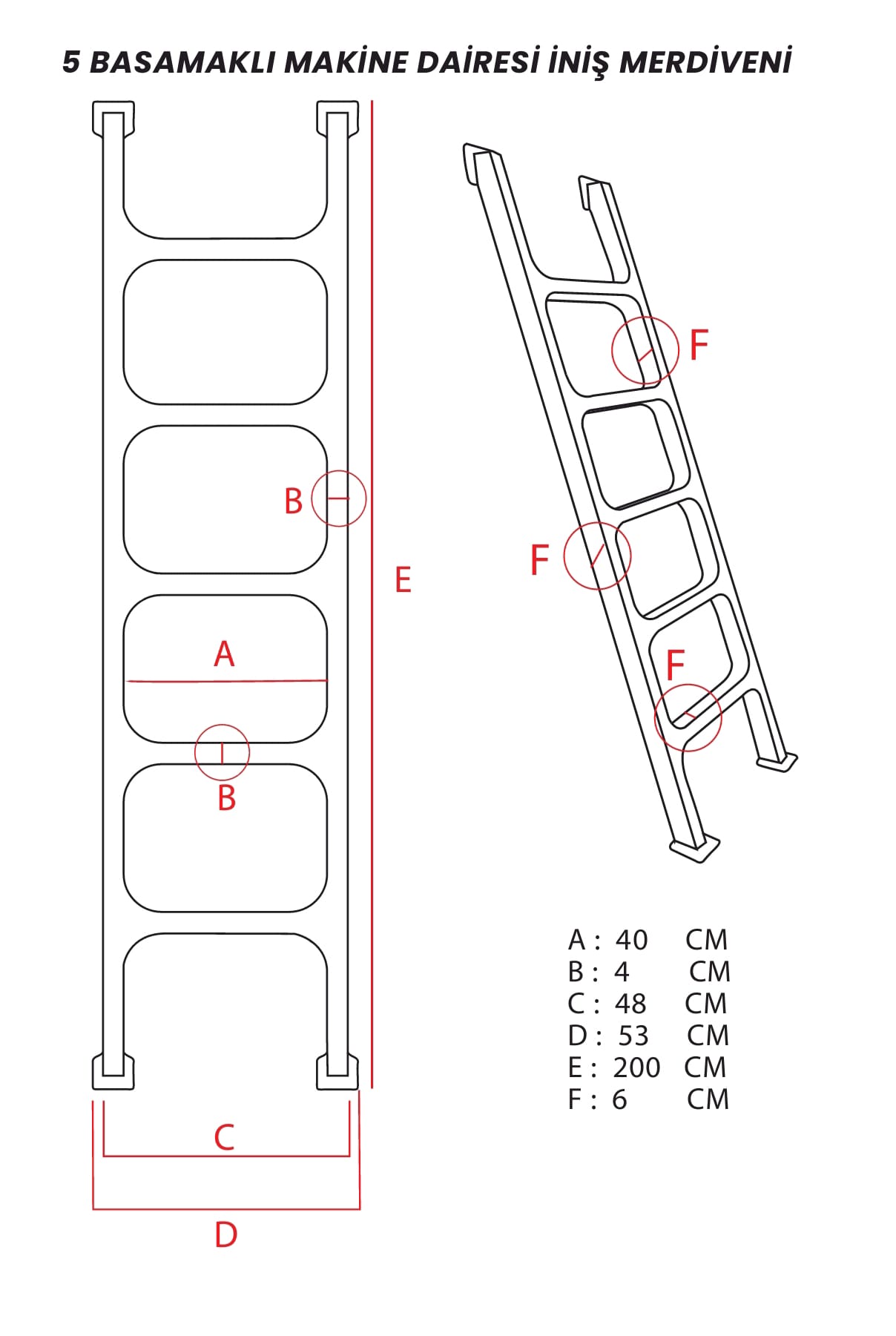 5 BASAMAKLI MAKİNE DAİRESİ İNİŞ MERDİVENİ

B

E

A

B

C

D

F

F

F

A : 40 CM
B : 4 CM
C : 48 CM
D : 53 CM
E : 200 CM
F : 6 CM